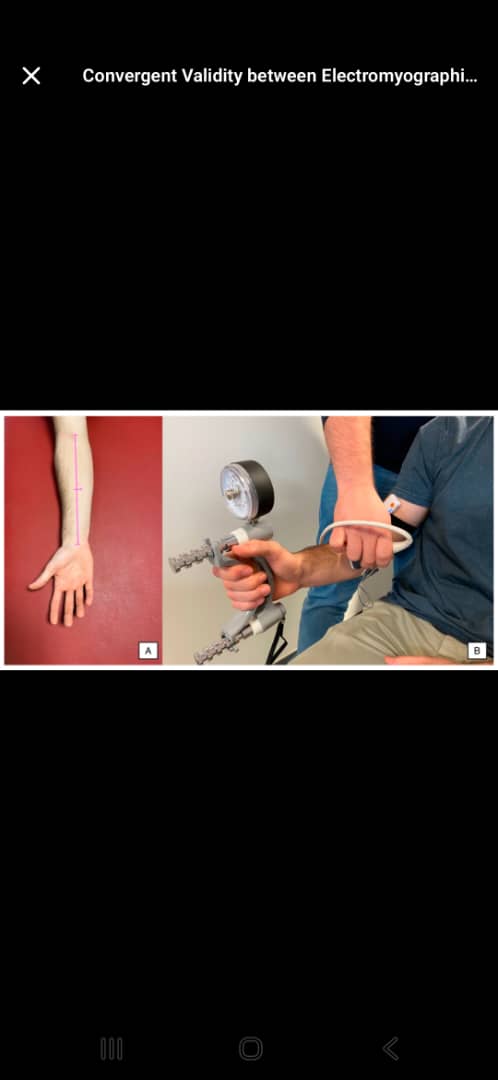 Convergent Validity between Electromyographi...

A

B